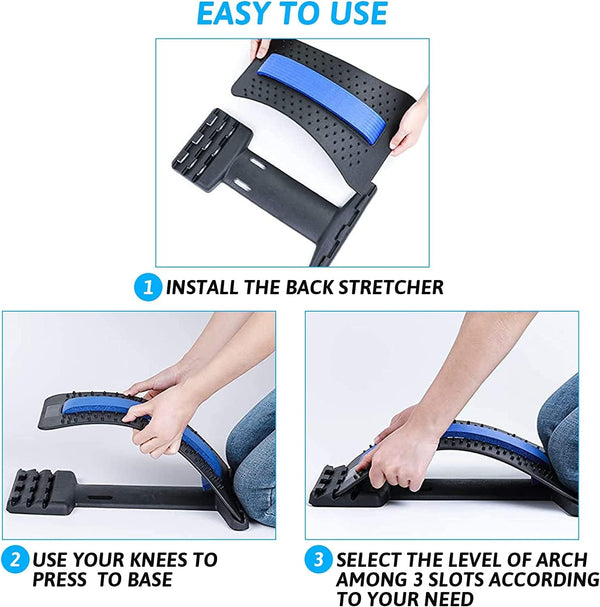 EASY TO USE

1 INSTALL THE BACK STRETCHER

2 USE YOUR KNEES TO PRESS TO BASE

3 SELECT THE LEVEL OF ARCH AMONG 3 SLOTS ACCORDING TO YOUR NEED